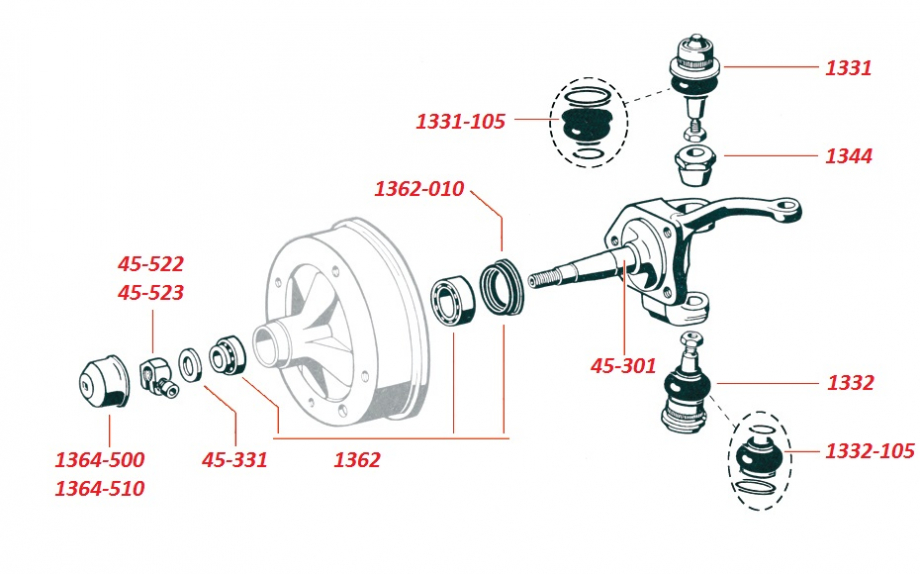 1331

1331-105

1344

1362-010

45-522
45-523

45-301

1332

1332-105

1364-500
1364-510

45-331

1362