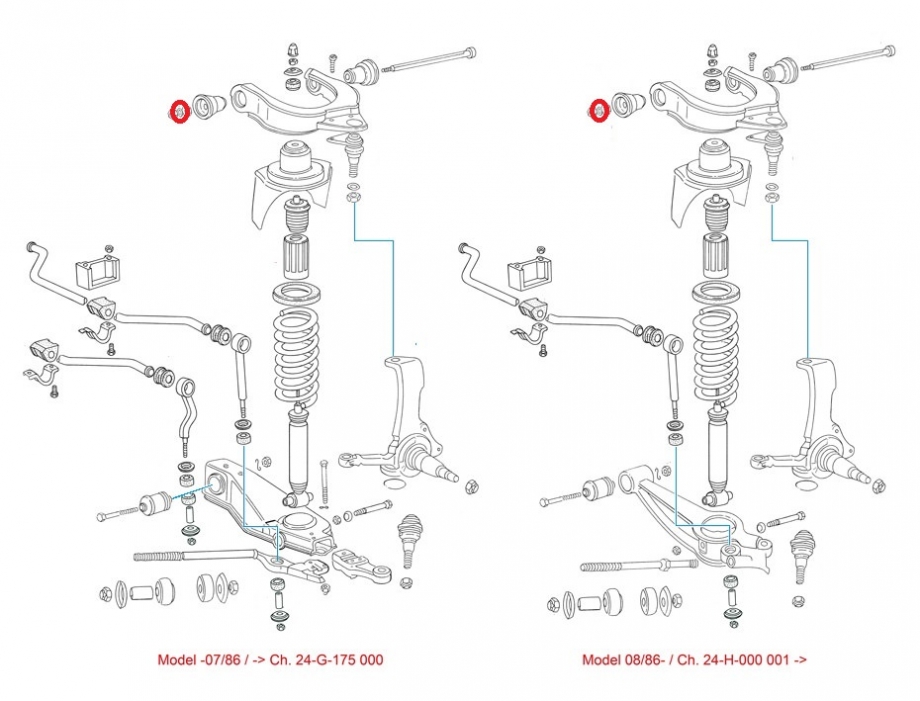 Model -07/86 / -> Ch. 24-G-175 000

Model 08/86- / Ch. 24-H-000 001 ->