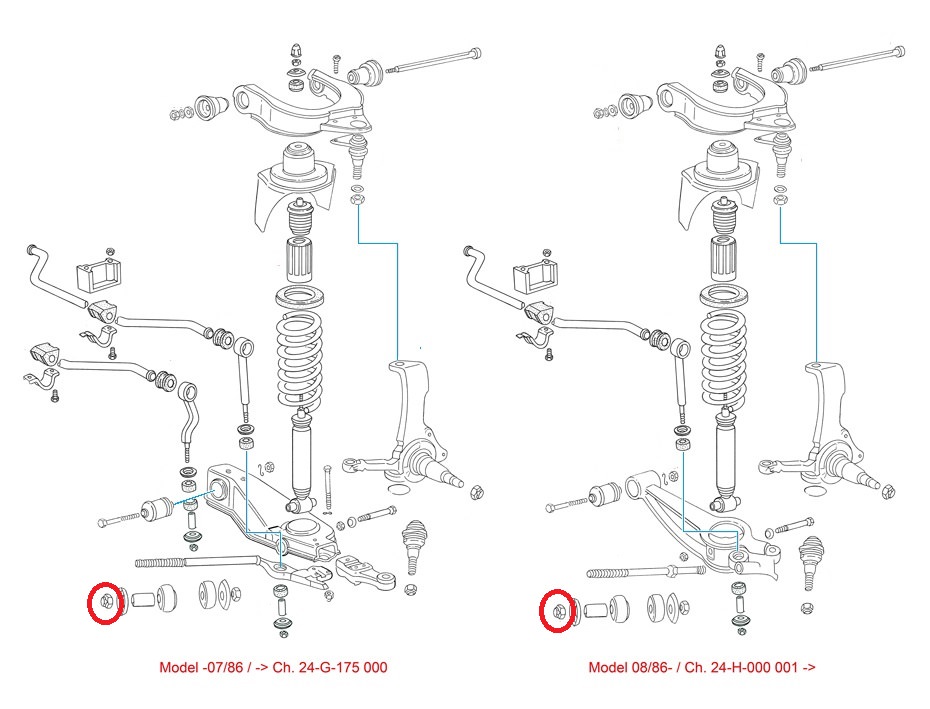 Model -07/86 / -> Ch. 24-G-175 000

Model 08/86- / Ch. 24-H-000 001 ->